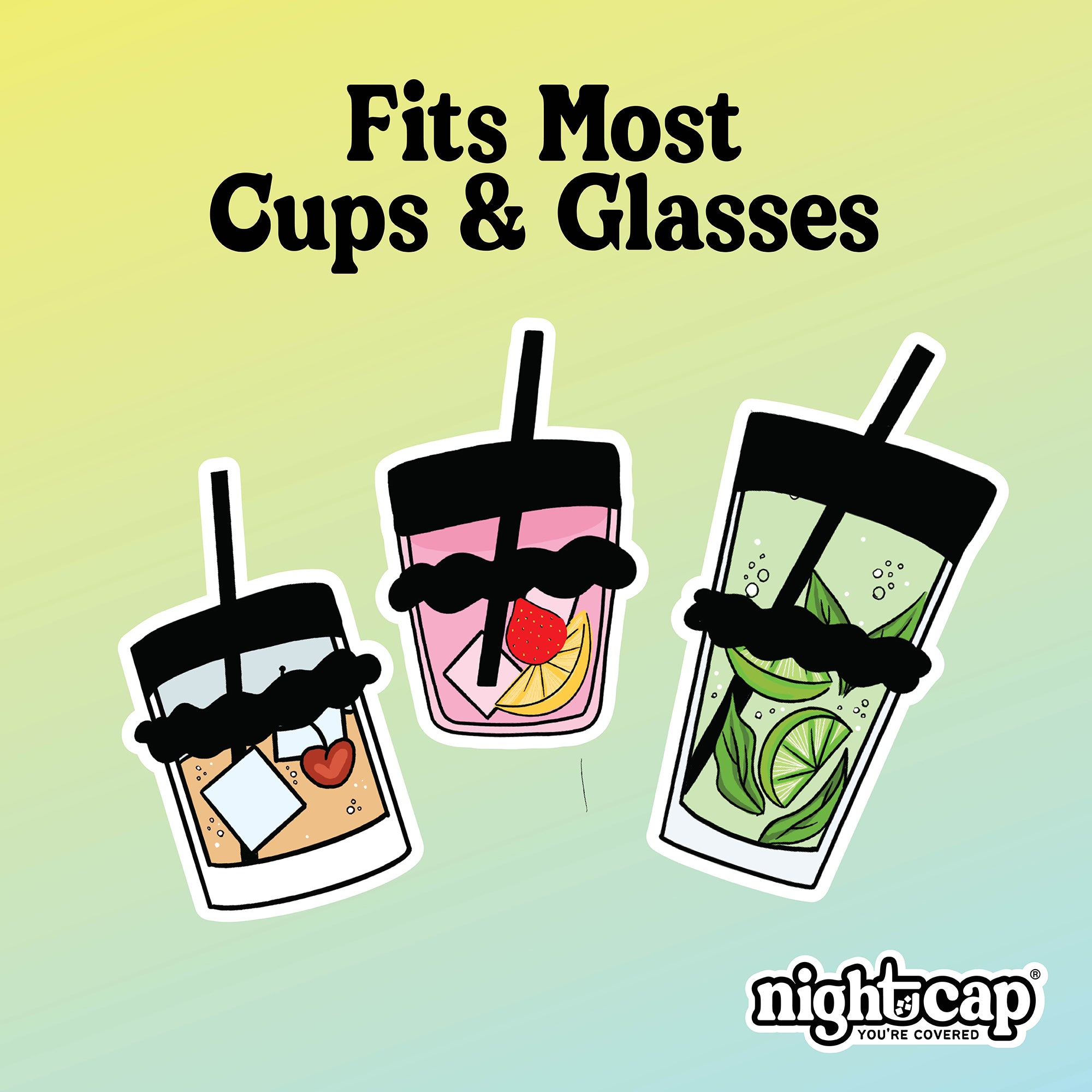 Fits Most
Cups & Glasses

nightcap®
YOU'RE COVERED